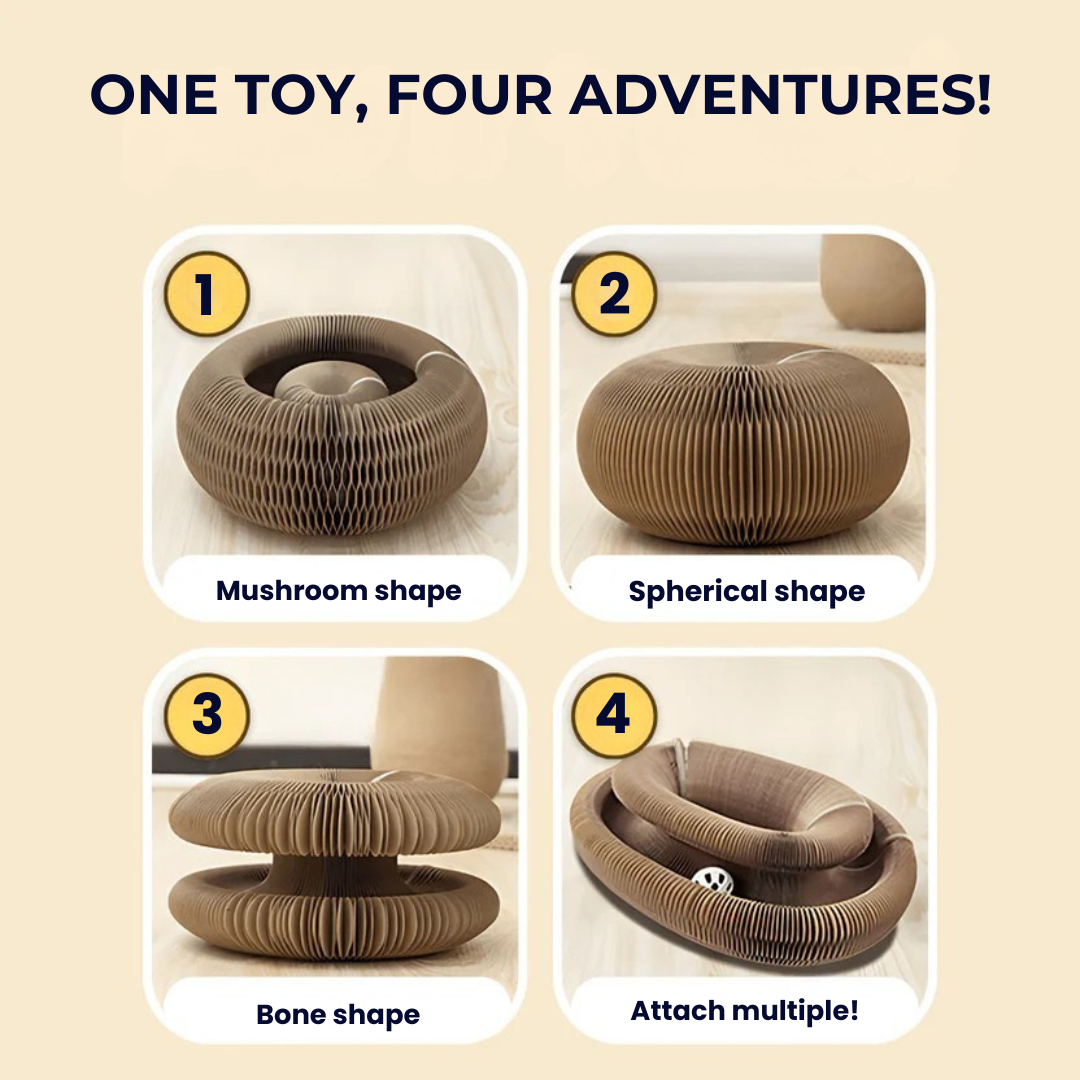 ONE TOY, FOUR ADVENTURES!

1
Mushroom shape

2
Spherical shape

3
Bone shape

4
Attach multiple!