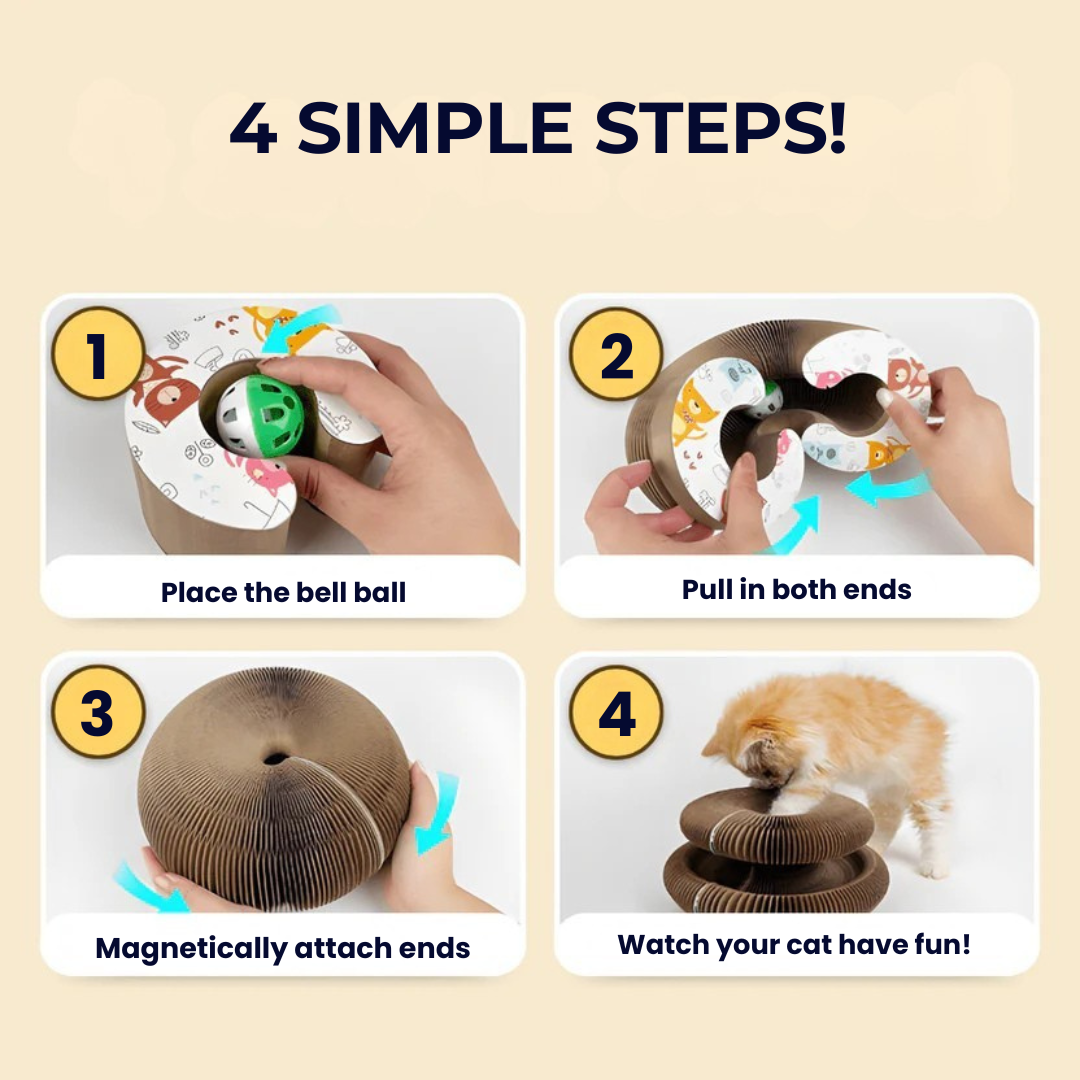 4 SIMPLE STEPS!

1

Place the bell ball

2

Pull in both ends

3

Magnetically attach ends

4

Watch your cat have fun!